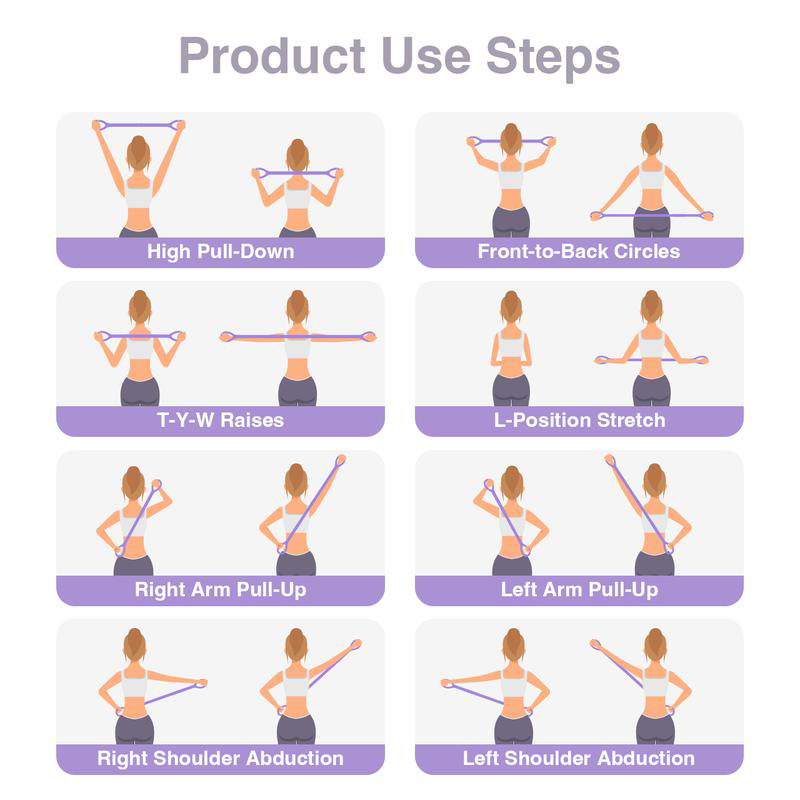 Product Use Steps

High Pull-Down

Front-to-Back Circles

T-Y-W Raises

L-Position Stretch

Right Arm Pull-Up

Left Arm Pull-Up

Right Shoulder Abduction

Left Shoulder Abduction